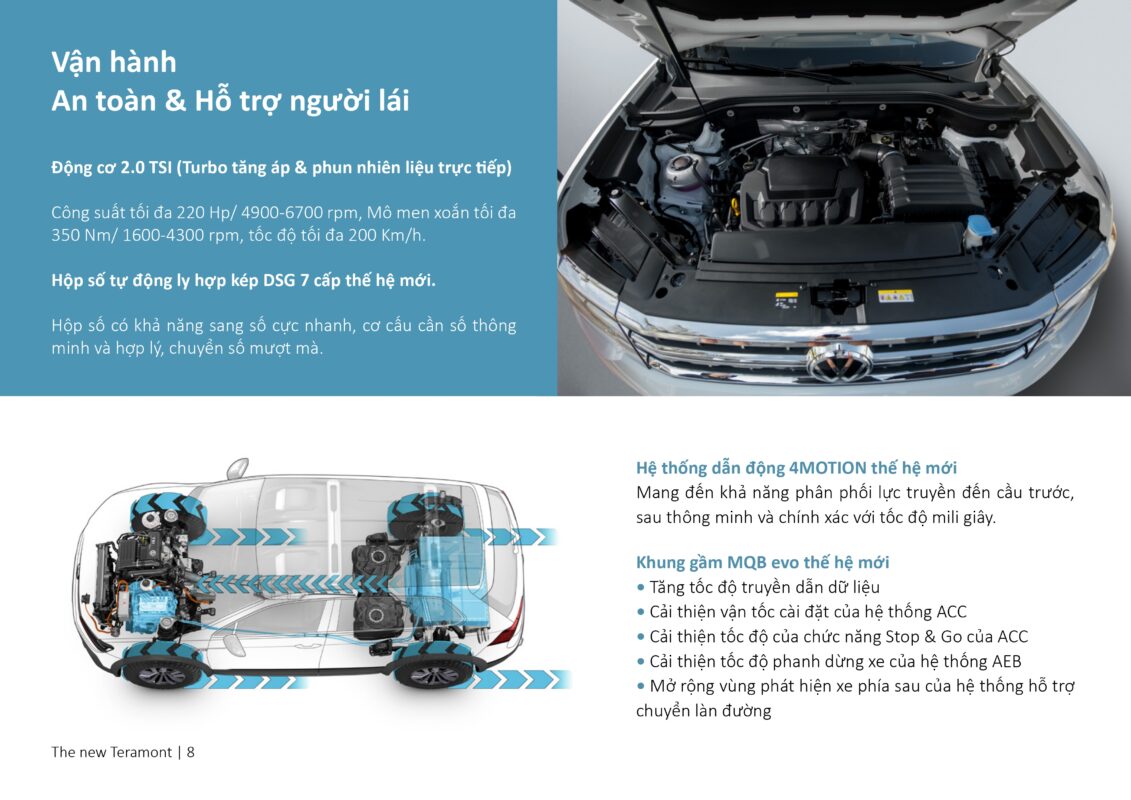 Vận hành
An toàn & Hỗ trợ người lái

Động cơ 2.0 TSI (Turbo tăng áp & phun nhiên liệu trực tiếp)

Công suất tối đa 220 Hp/ 4900-6700 rpm, Mô men xoắn tối đa 350 Nm/ 1600-4300 rpm, tốc độ tối đa 200 Km/h.

Hộp số tự động ly hợp kép DSG 7 cấp thế hệ mới.

Hộp số có khả năng sang số cực nhanh, cơ cấu cần số thông minh và hợp lý, chuyển số mượt mà.

Hệ thống dẫn động 4MOTION thế hệ mới
Mang đến khả năng phân phối lực truyền đến cầu trước, sau thông minh và chính xác với tốc độ mili giây.

Khung gầm MQB evo thế hệ mới
• Tăng tốc độ truyền dẫn dữ liệu
• Cải thiện vận tốc cài đặt của hệ thống ACC
• Cải thiện tốc độ của chức năng Stop & Go của ACC
• Cải thiện tốc độ phanh dừng xe của hệ thống AEB
• Mở rộng vùng phát hiện xe phía sau của hệ thống hỗ trợ chuyển làn đường

The new Teramont | 8